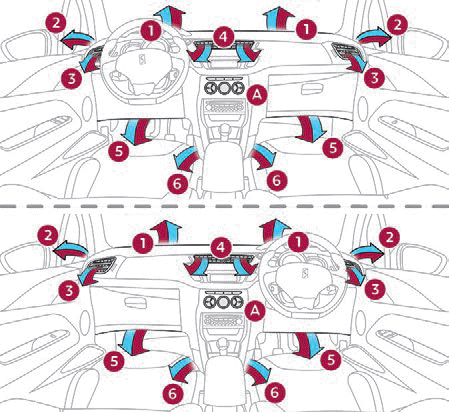 2
1
4
1
2
3
3
A
5
5
6
6

2
1
4
1
2
3
3
A
5
5
6
6